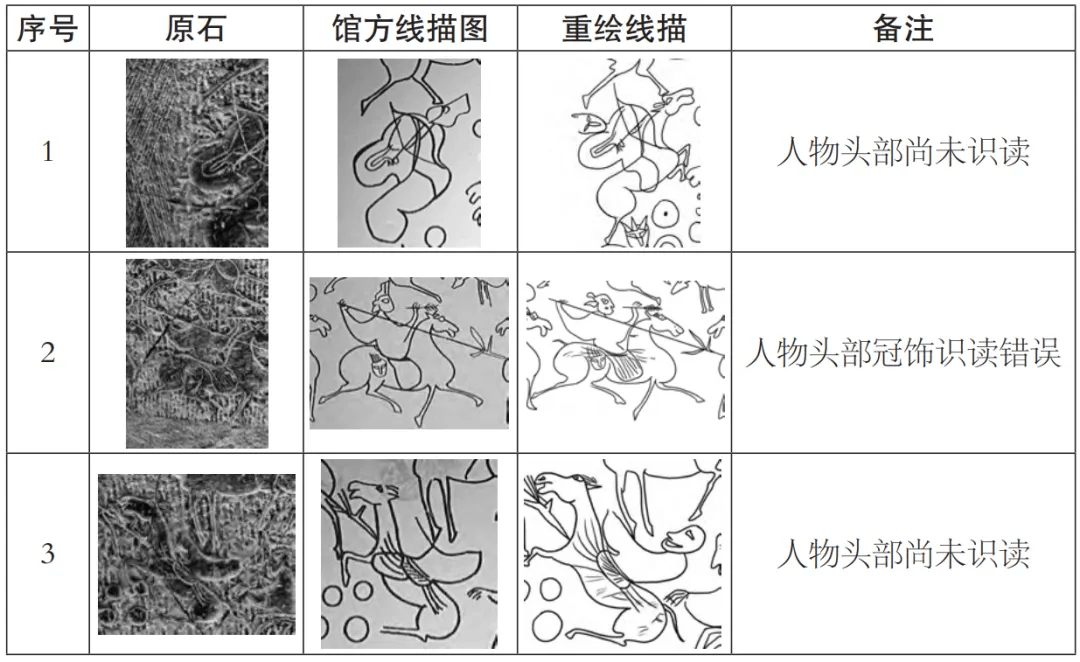 | 序号 | 原石 | 馆方线描图 | 重绘线描 | 备注 |
|---|---|---|---|---|
| 1 | | | | 人物头部尚未识读 |
| 2 | | | | 人物头部冠饰识读错误 |
| 3 | | | | 人物头部尚未识读 |