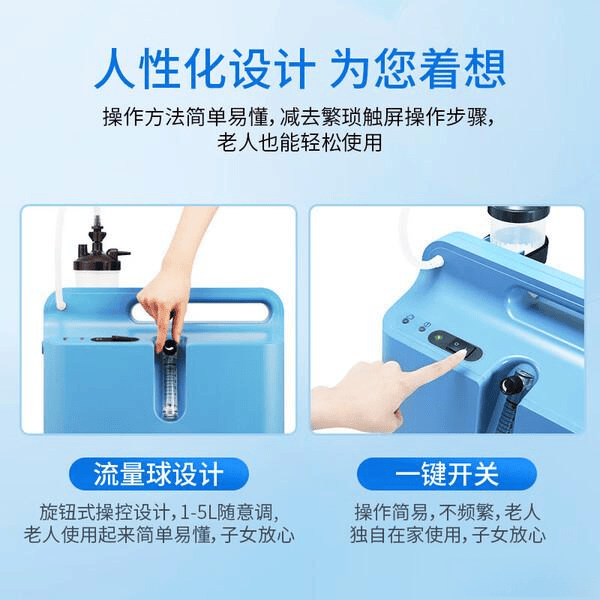 人性化设计 为您着想

操作方法简单易懂，减去繁琐触屏操作步骤，老人也能轻松使用

流量球设计

旋钮式操控设计，1-5L随意调，老人使用起来简单易懂，子女放心

一键开关

操作简易，不频繁，老人独自在家使用，子女放心