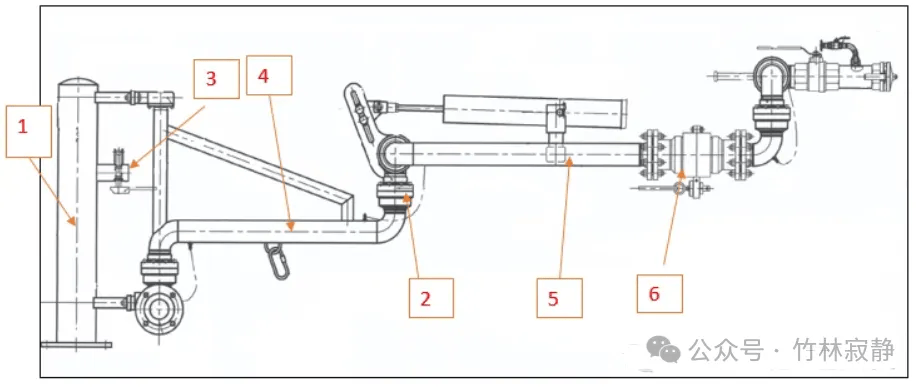 1
3
4
2
5
6
公众号 · 竹林寂静