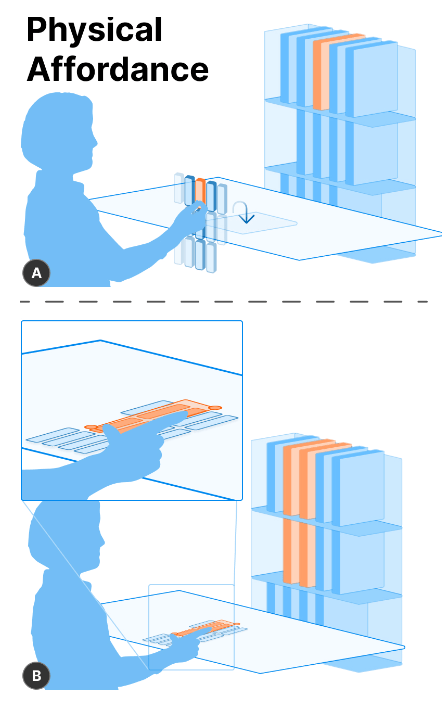 Physical Affordance

A

B