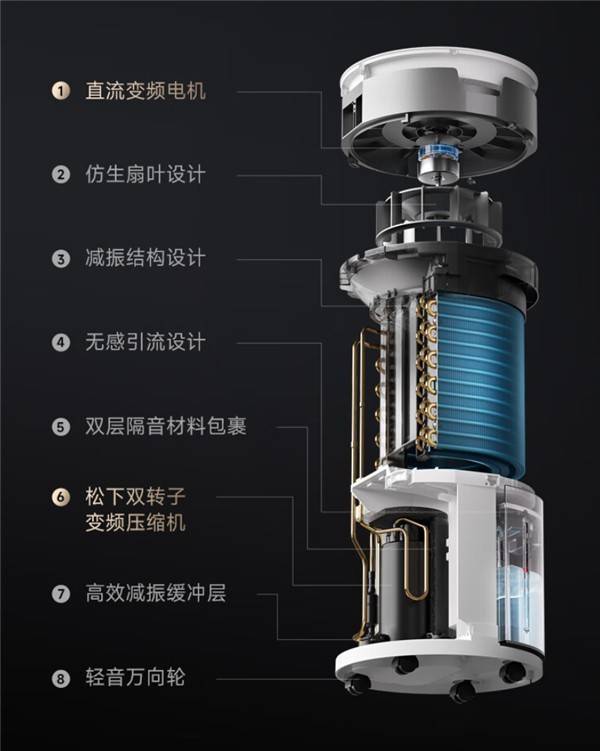 1 直流变频电机

2 仿生扇叶设计

3 减振结构设计

4 无感引流设计

5 双层隔音材料包裹

6 松下双转子变频压缩机

7 高效减振缓冲层

8 轻音万向轮