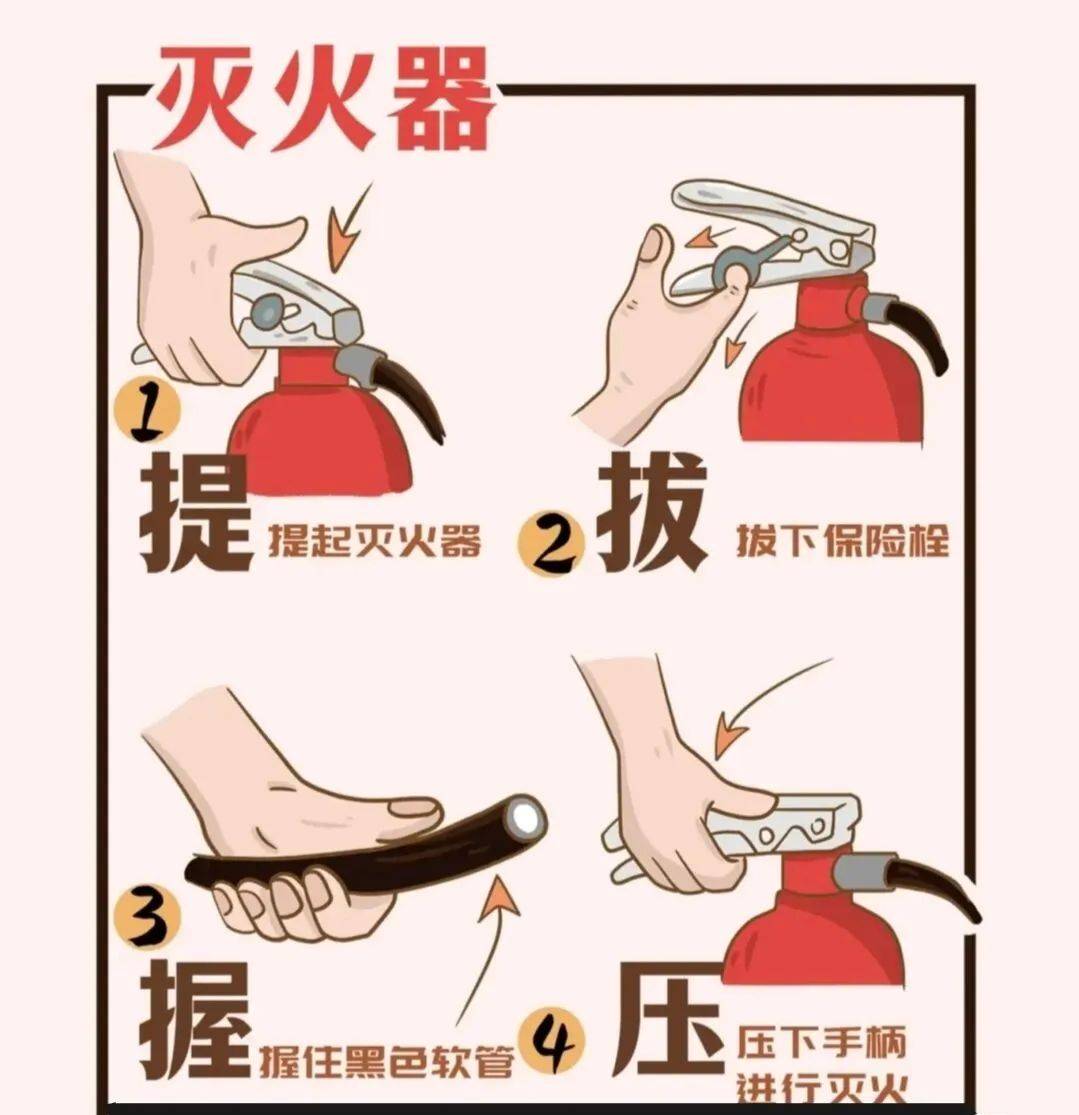 灭火器

1
提 提起灭火器

2
拔 拔下保险栓

3
握 握住黑色软管

4
压 压下手柄
进行灭火