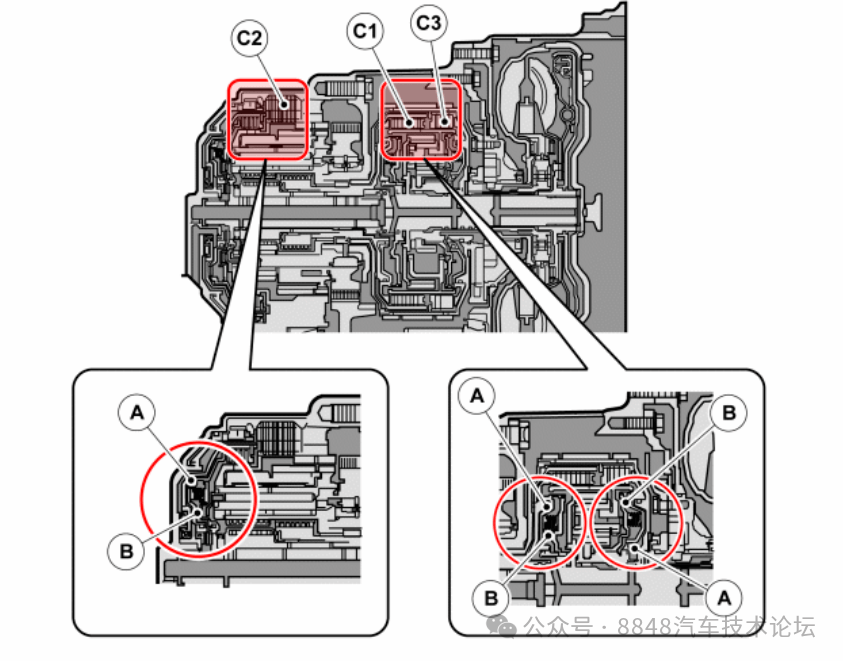 C2
C1
C3
A
B
A
B
B
A
公众号 · 8848汽车技术论坛