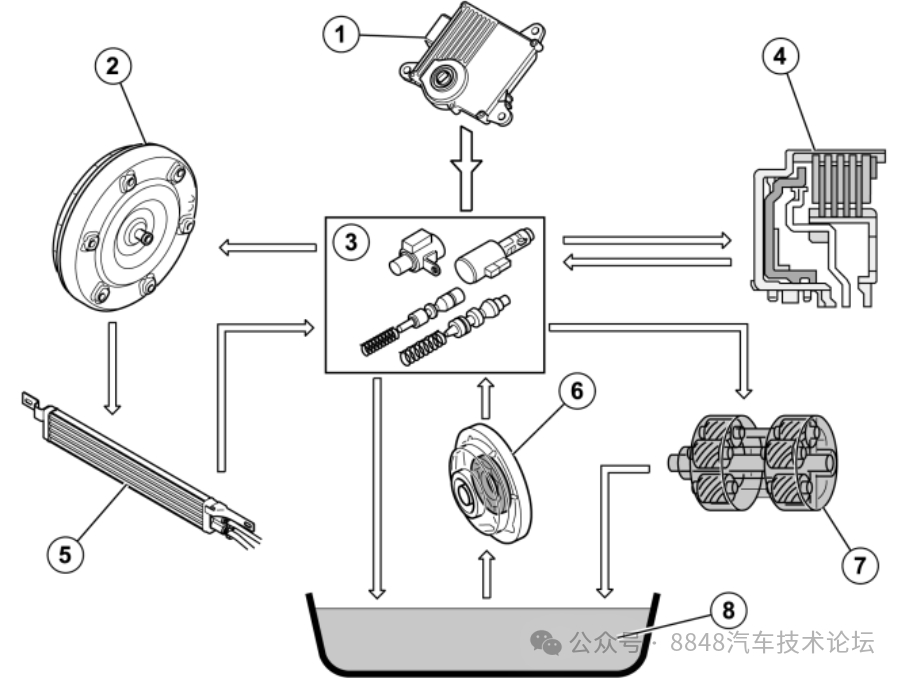 1

2

4

3

6

5

7

8

公众号 · 8848汽车技术论坛