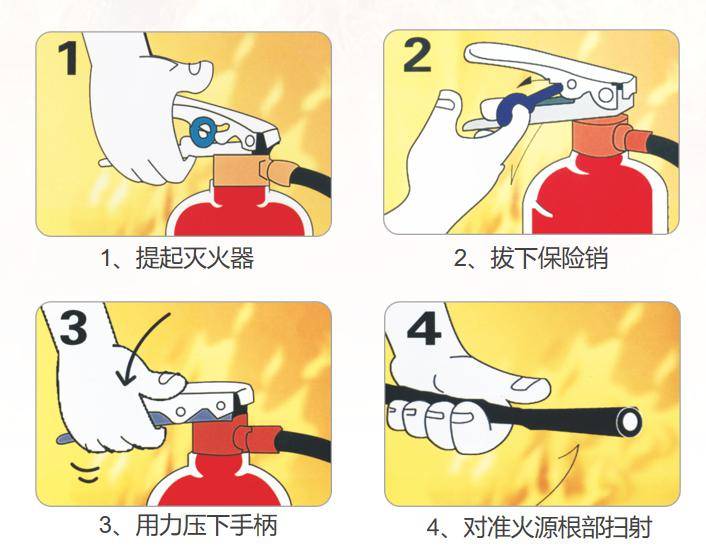 1

1、提起灭火器

2

2、拔下保险销

3

3、用力压下手柄

4

4、对准火源根部扫射