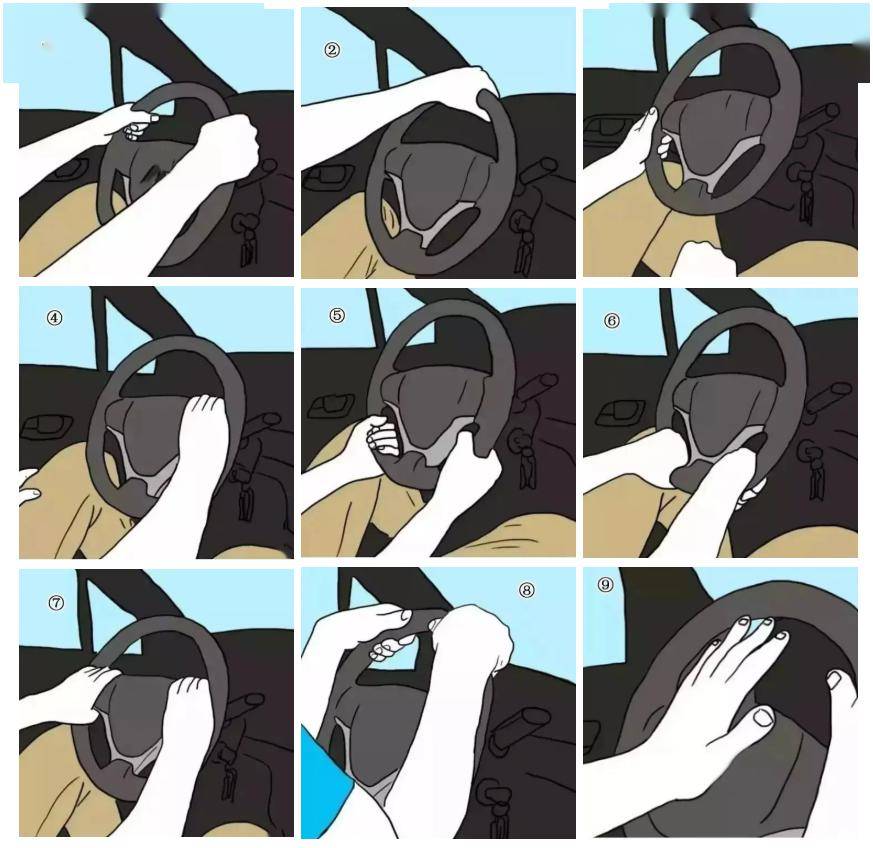 ②

④

⑤

⑥

⑦

⑧

⑨