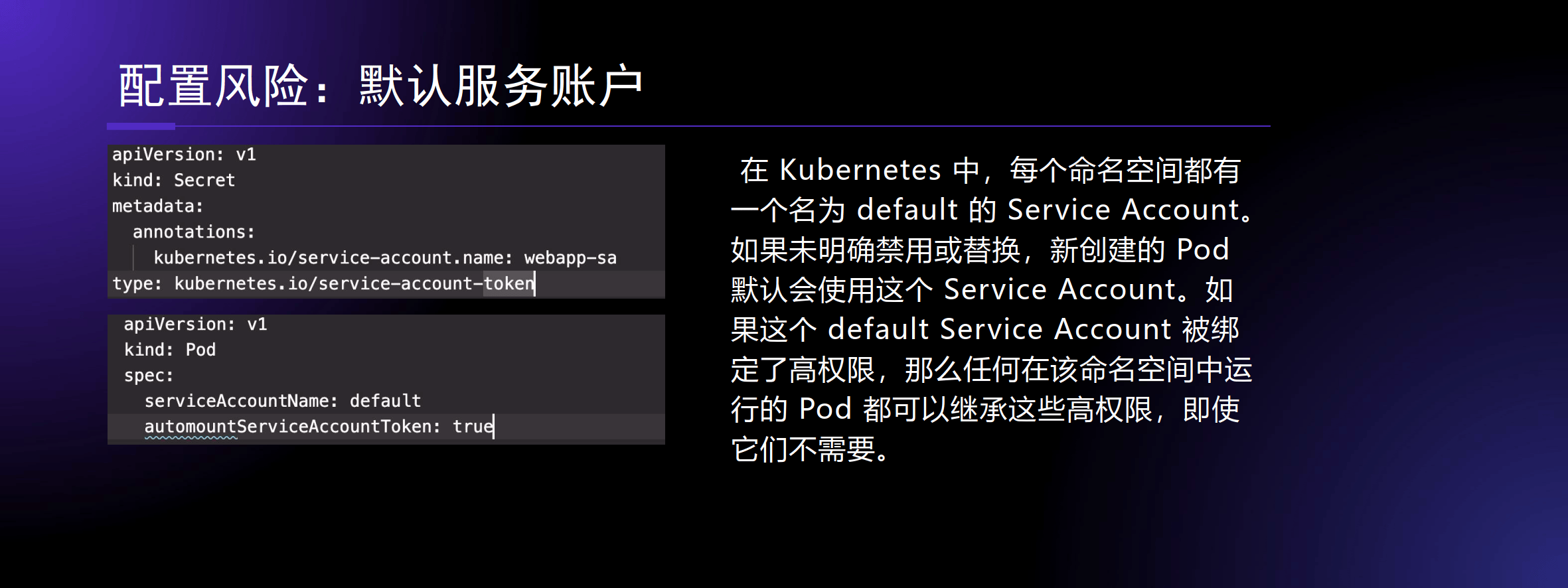 配置风险：默认服务账户

apiVersion: v1
kind: Secret
metadata:
  annotations:
    kubernetes.io/service-account.name: webapp-sa
type: kubernetes.io/service-account-token

apiVersion: v1
kind: Pod
spec:
  serviceAccountName: default
  automountServiceAccountToken: true

在Kubernetes中，每个命名空间都有一个名为default的Service Account。如果未明确禁用或替换，新创建的Pod默认会使用这个Service Account。如果这个default Service Account被绑定了高权限，那么任何在该命名空间中运行的Pod都可以继承这些高权限，即使它们不需要。