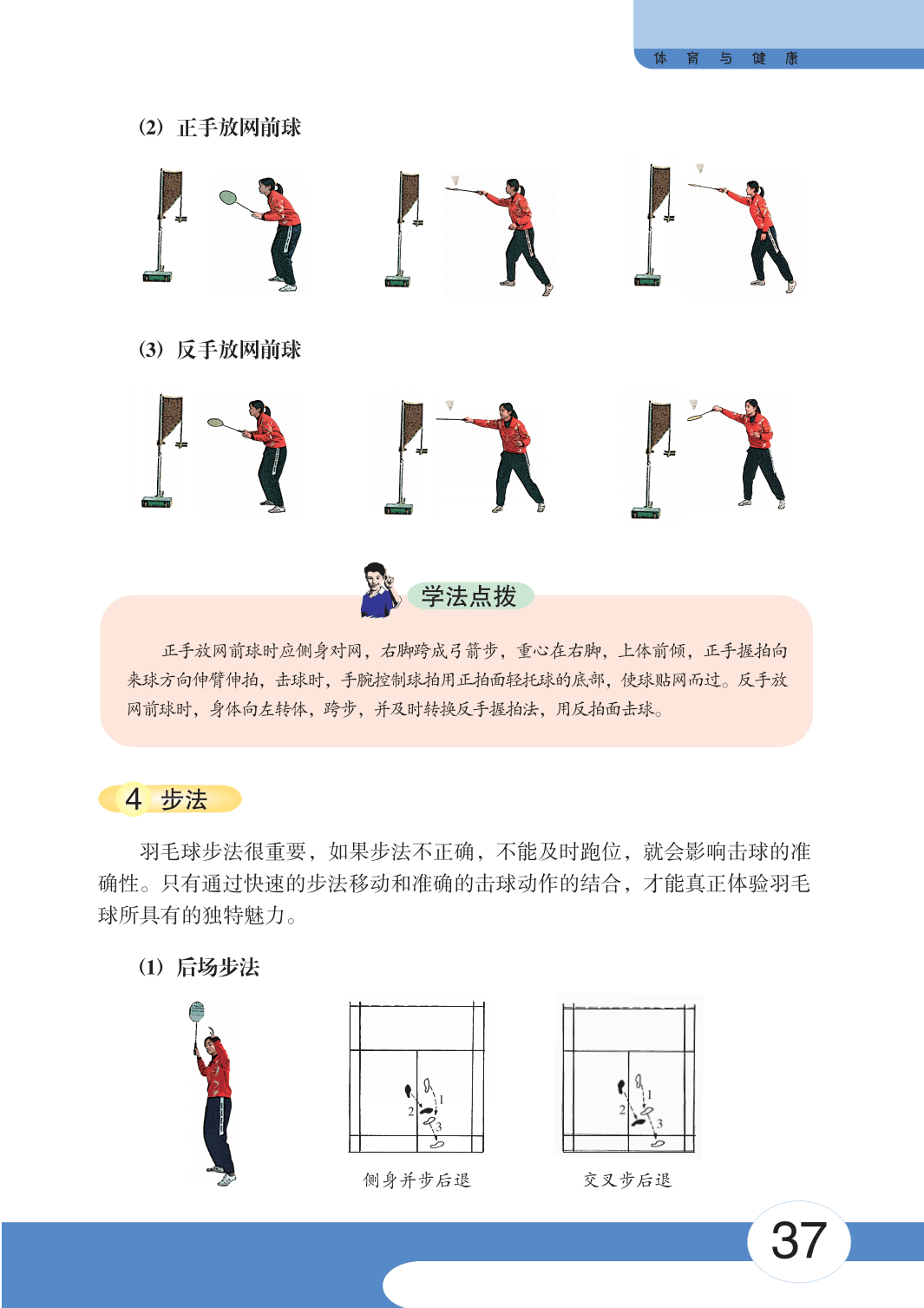 体 育 与 健 康

(2) 正手放网前球

(3) 反手放网前球

学法点拨

正手放网前球时应侧身对网，右脚跨成弓箭步，重心在右脚，上体前倾，正手握拍向来球方向伸臂伸拍，击球时，手腕控制球拍用正拍面轻托球的底部，使球贴网而过。反手放网前球时，身体向左转体，跨步，并及时转换反手握拍法，用反拍面击球。

4 步法

羽毛球步法很重要，如果步法不正确，不能及时跑位，就会影响击球的准确性。只有通过快速的步法移动和准确的击球动作的结合，才能真正体验羽毛球所具有的独特魅力。

(1) 后场步法

1
2
3

侧身并步后退

1
2
3

交叉步后退

37