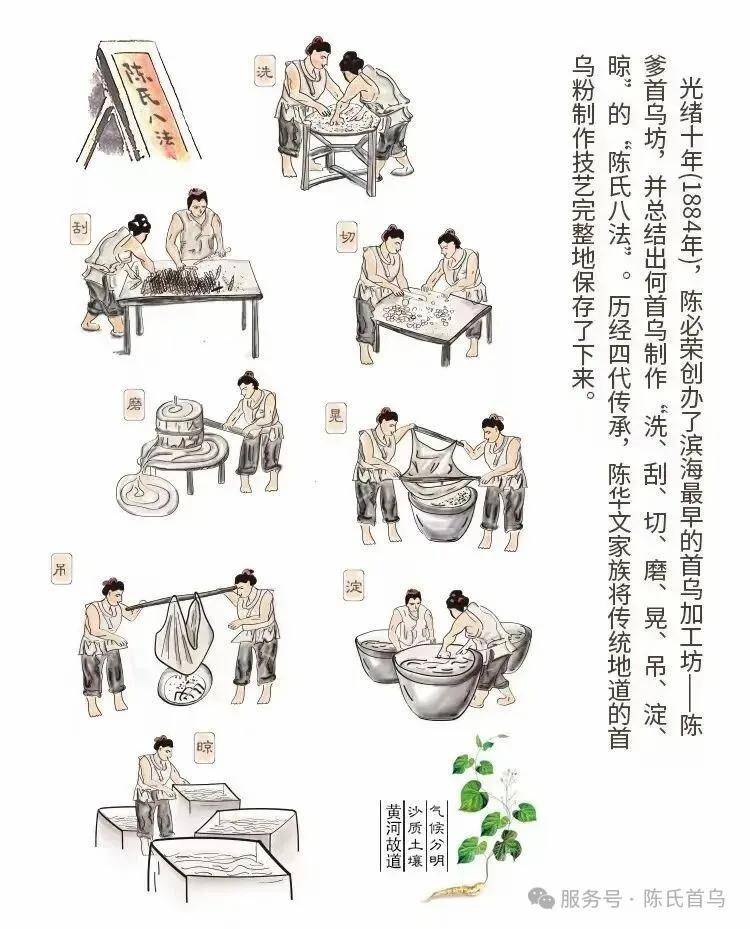 光绪十年(1884年)，陈必荣创办了滨海最早的首乌加工坊——陈爹首乌坊，并总结出何首乌制作“洗、刮、切、磨、晃、吊、淀、晾”的“陈氏八法”。历经四代传承，陈华文家族将传统地道的首乌粉制作技艺完整地保存了下来。

陈氏八法

洗

刮

切

磨

晃

吊

淀

晾

气候分明
沙质土壤
黄河故道

服务号 · 陈氏首乌