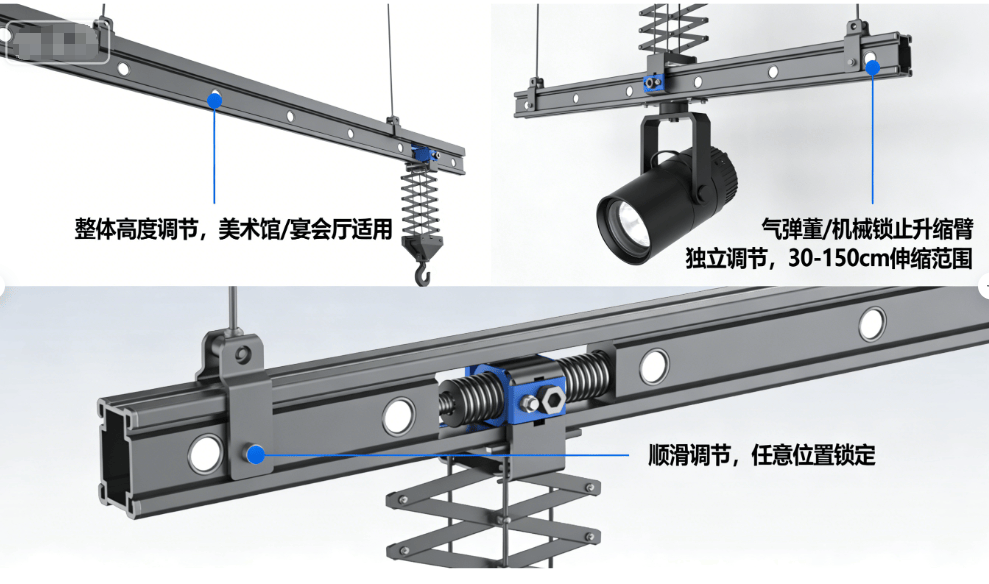 整体高度调节，美术馆/宴会厅适用

气弹董/机械锁止升缩臂
独立调节，30-150cm伸缩范围

顺滑调节，任意位置锁定