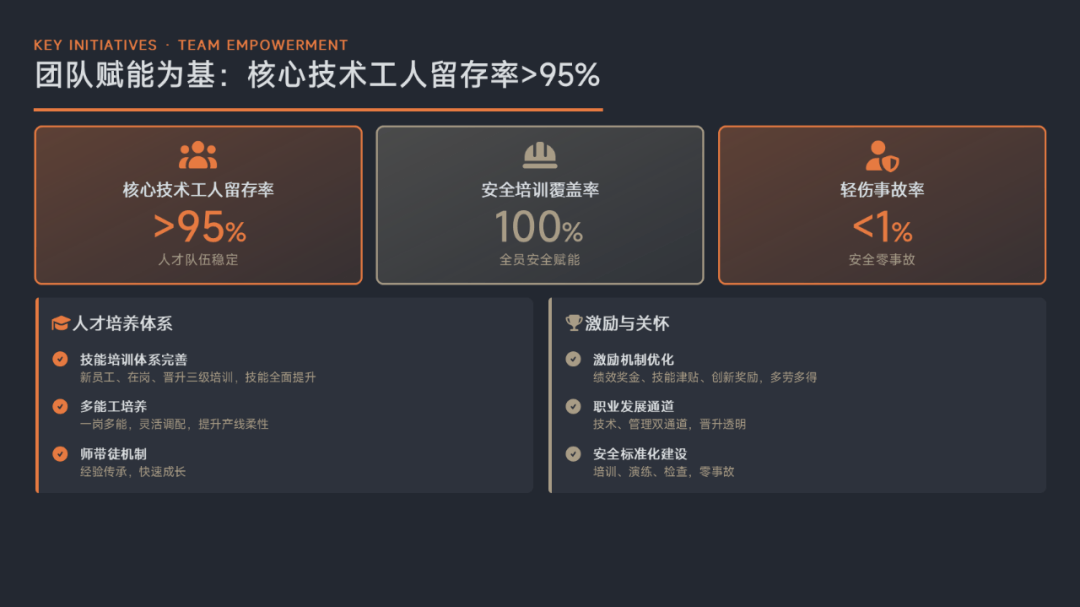 KEY INITIATIVES · TEAM EMPOWERMENT

团队赋能为基：核心技术工人留存率>95%

核心技术工人留存率
>95%
人才队伍稳定

安全培训覆盖率
100%
全员安全赋能

轻伤事故率
<1%
安全零事故

人才培养体系

技能培训体系完善
新员工、在岗、晋升三级培训，技能全面提升

多能工培养
一岗多能，灵活调配，提升产线柔性

师带徒机制
经验传承，快速成长

激励与关怀

激励机制优化
绩效奖金、技能津贴、创新奖励，多劳多得

职业发展通道
技术、管理双通道，晋升透明

安全标准化建设
培训、演练、检查，零事故