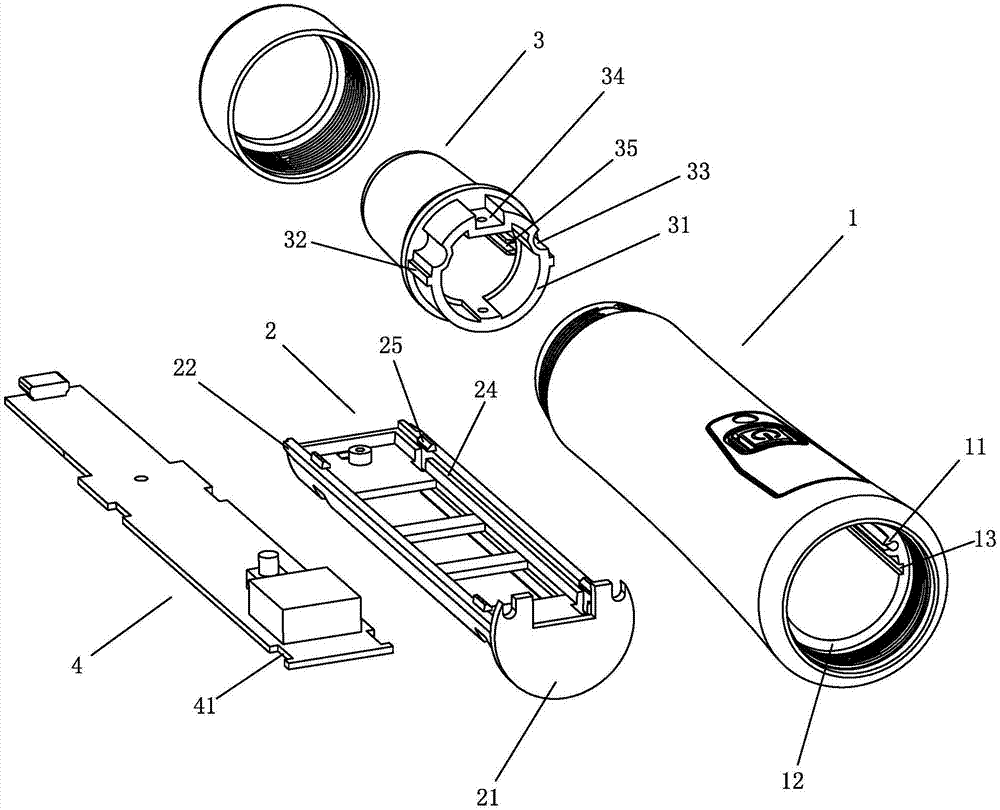 3
34
35
33
32
31
1
2
25
22
24
11
13
4
41
21
12