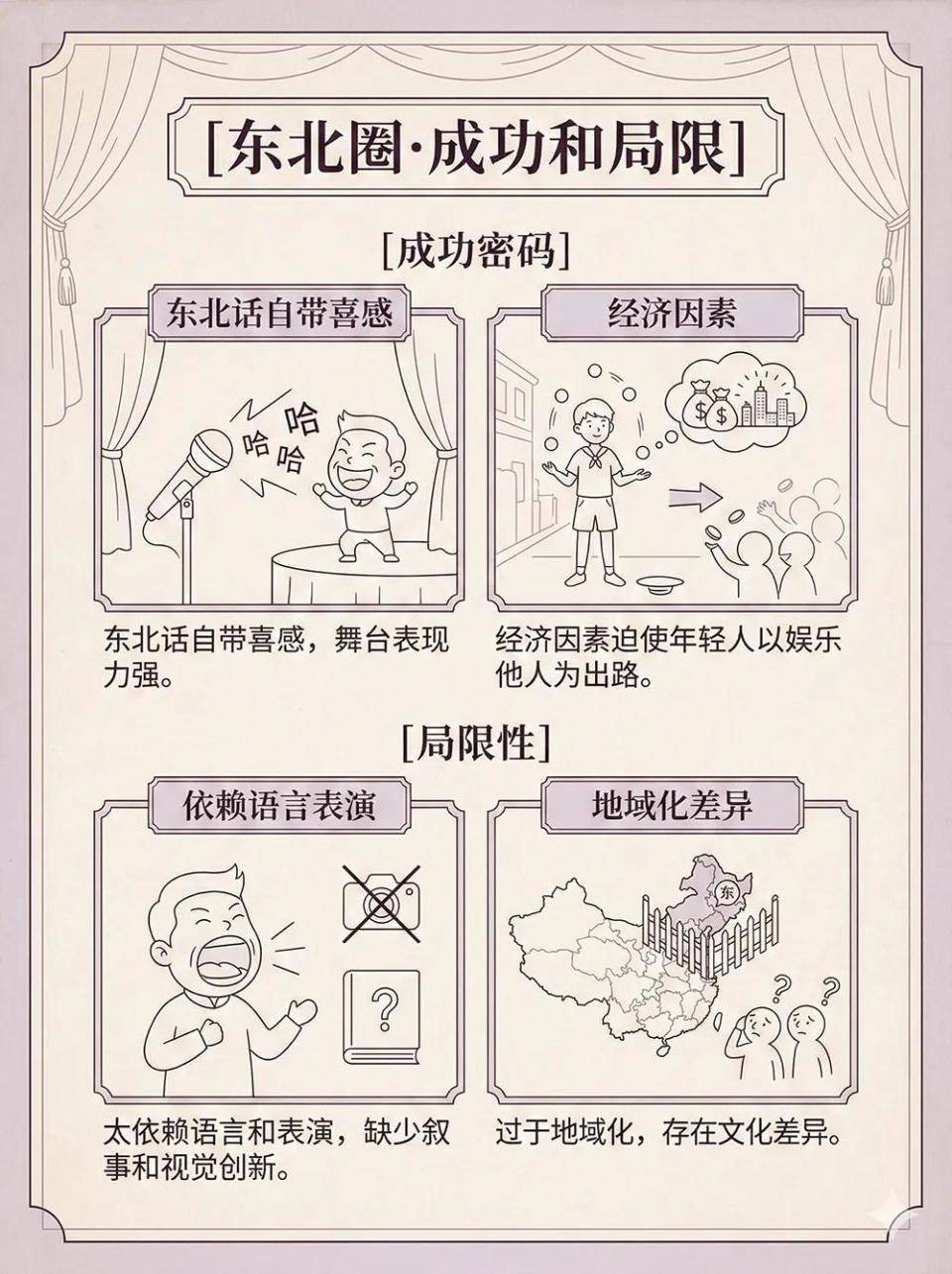 [东北圈·成功和局限]

[成功密码]

东北话自带喜感

哈
哈
哈

东北话自带喜感，舞台表现力强。

经济因素

$ $

经济因素迫使年轻人以娱乐他人为出路。

[局限性]

依赖语言表演

?

太依赖语言和表演，缺少叙事和视觉创新。

地域化差异

东

? ?

过于地域化，存在文化差异。