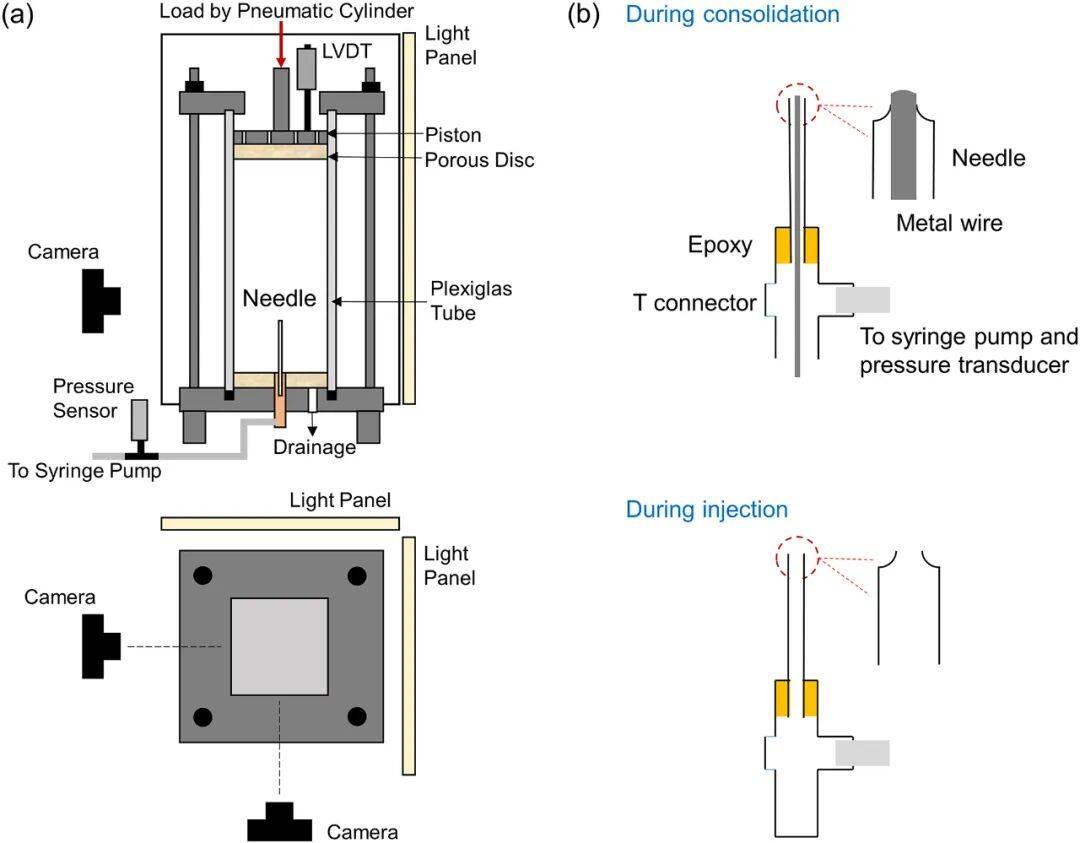 (a)

Load by Pneumatic Cylinder

LVDT

Light Panel

Piston

Porous Disc

Camera

Needle

Plexiglas Tube

Pressure Sensor

Drainage

To Syringe Pump

Light Panel

Light Panel

Camera

Camera

(b)

During consolidation

Needle

Metal wire

Epoxy

T connector

To syringe pump and pressure transducer

During injection