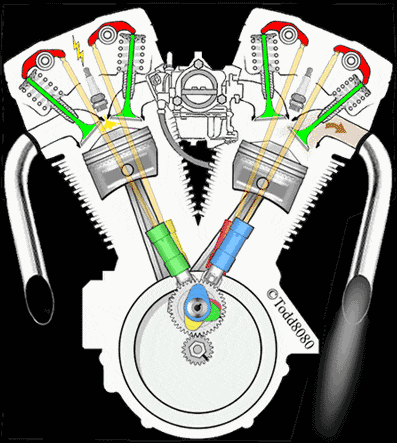 ©Todd8080