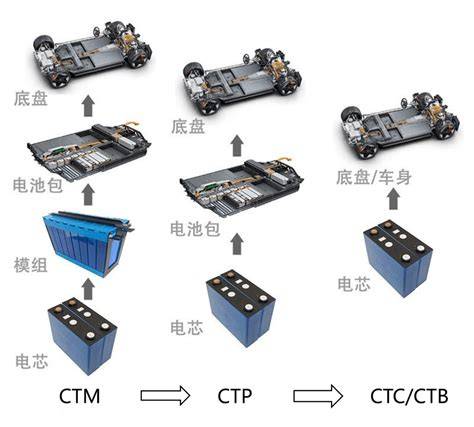 底盘

电池包

模组

电芯

底盘

电池包

电芯

底盘/车身

电芯

CTM

CTP

CTC/CTB