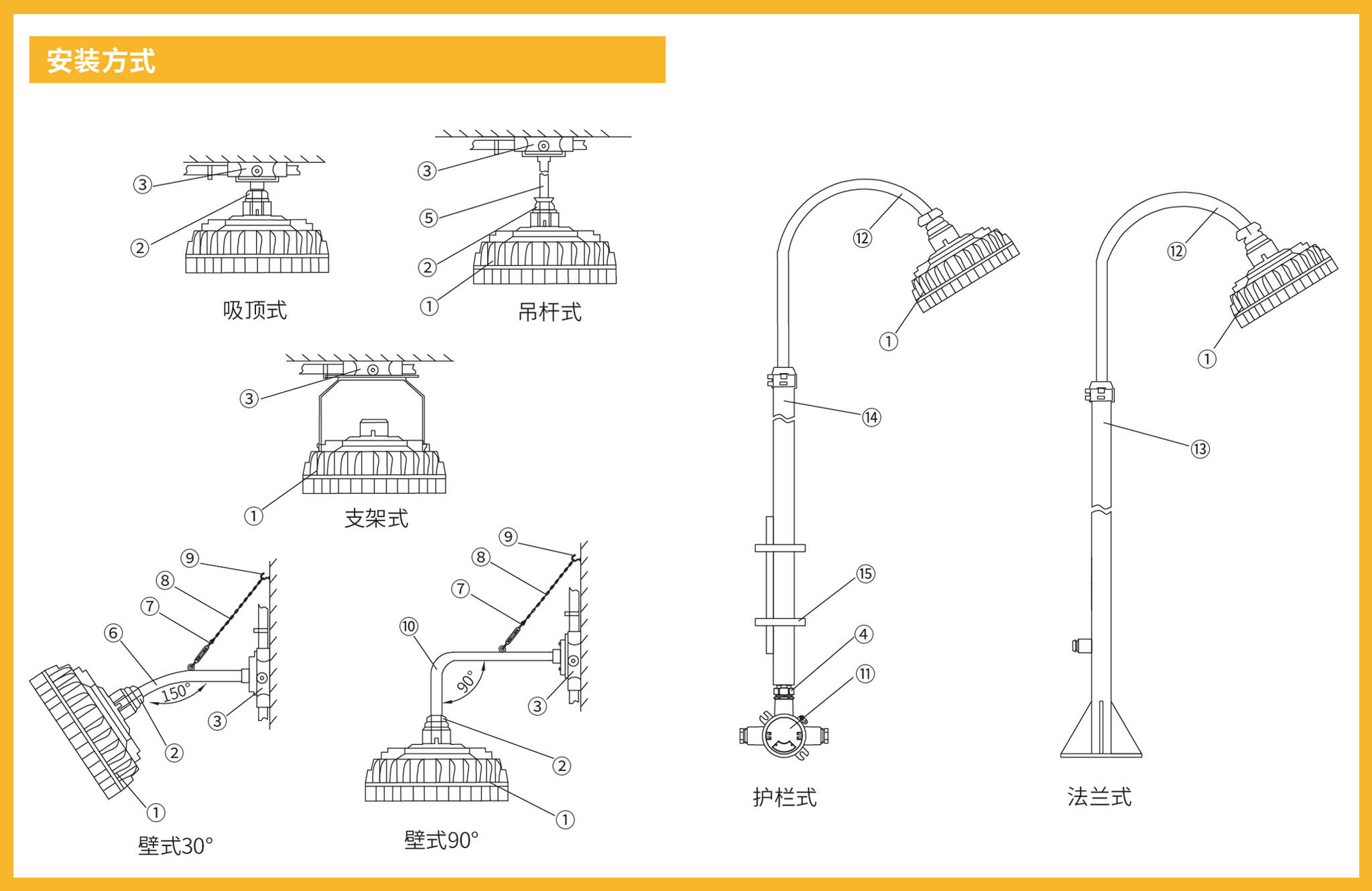 安装方式

③
②
吸顶式

③
⑤
②
①
吊杆式

③
①
支架式

⑨
⑧
⑦
⑥
150°
③
②
①
壁式30°

⑨
⑧
⑦
⑩
90°
③
②
①
壁式90°

⑫
①
⑭
⑮
④
⑪
护栏式

⑫
①
⑬
法兰式