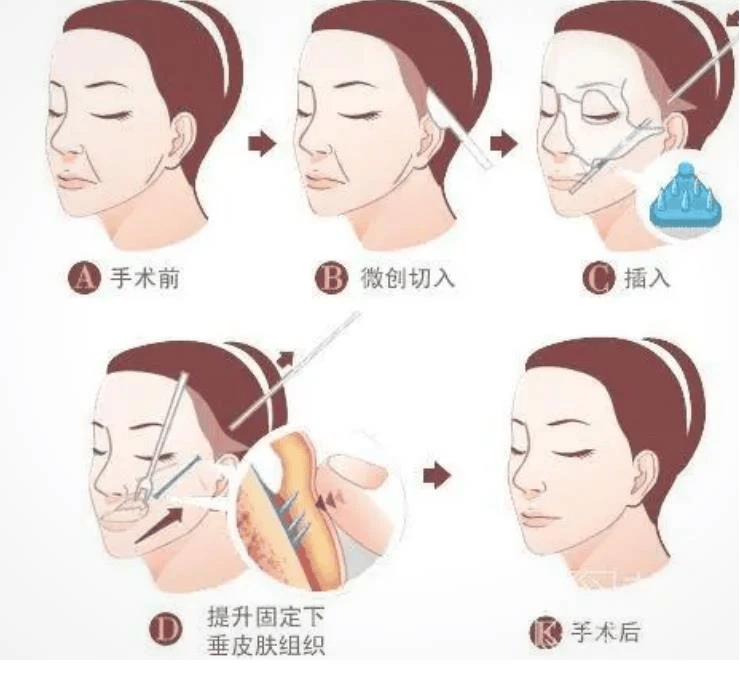 A 手术前

B 微创切入

C 插入

D 提升固定下垂皮肤组织

K 手术后