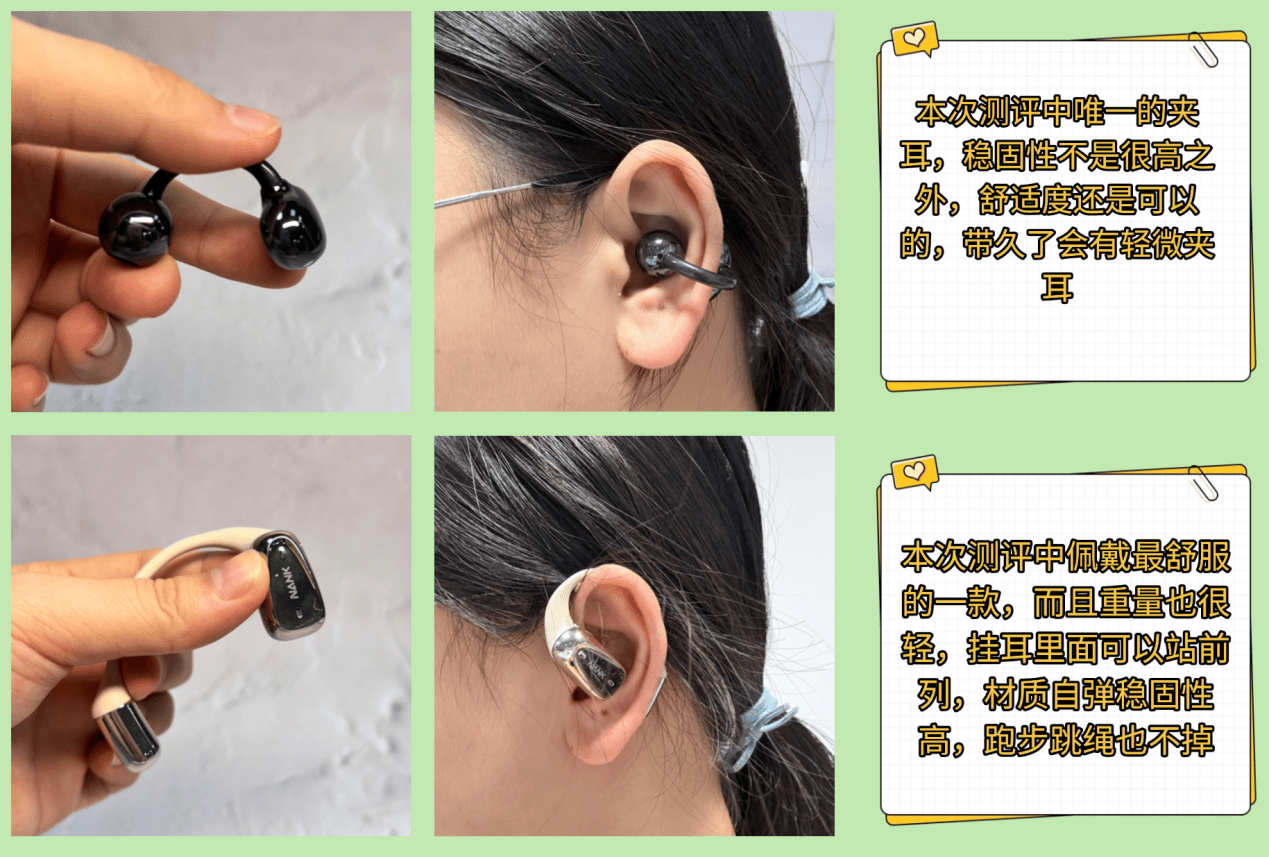 本次测评中唯一的夹耳，稳固性不是很高之外，舒适度还是可以的，带久了会有轻微夹耳

NANK

本次测评中佩戴最舒服的一款，而且重量也很轻，挂耳里面可以站前列，材质自弹稳固性高，跑步跳绳也不掉