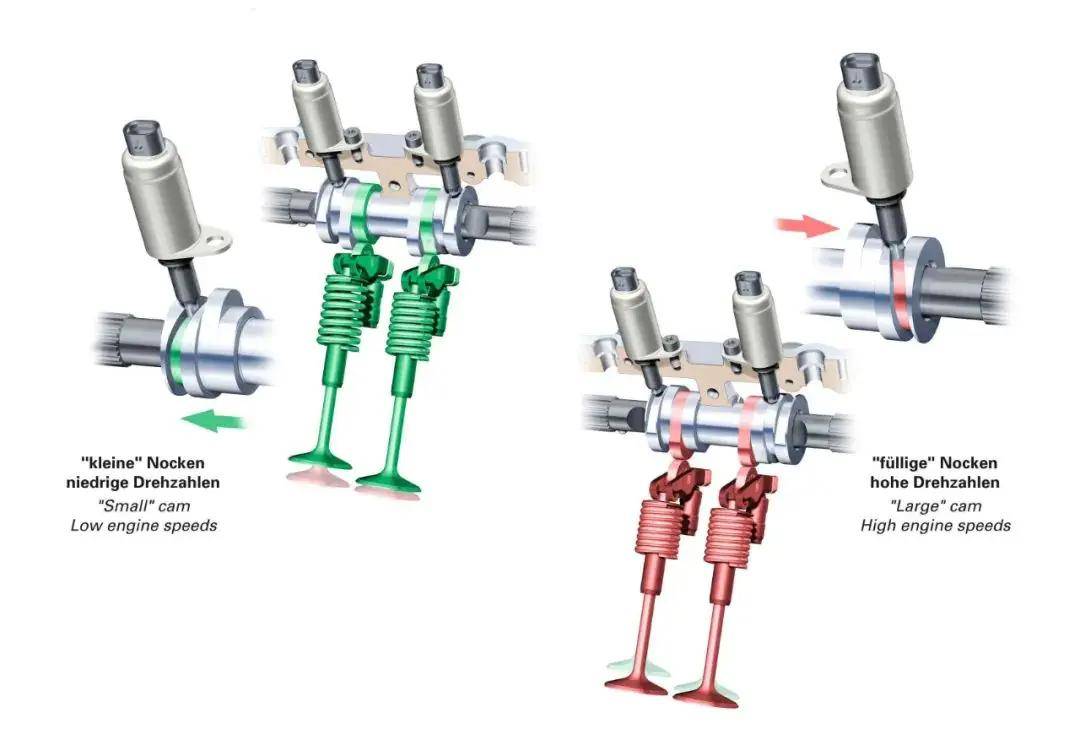 "kleine" Nocken
niedrige Drehzahlen
"Small" cam
Low engine speeds

"füllige" Nocken
hohe Drehzahlen
"Large" cam
High engine speeds