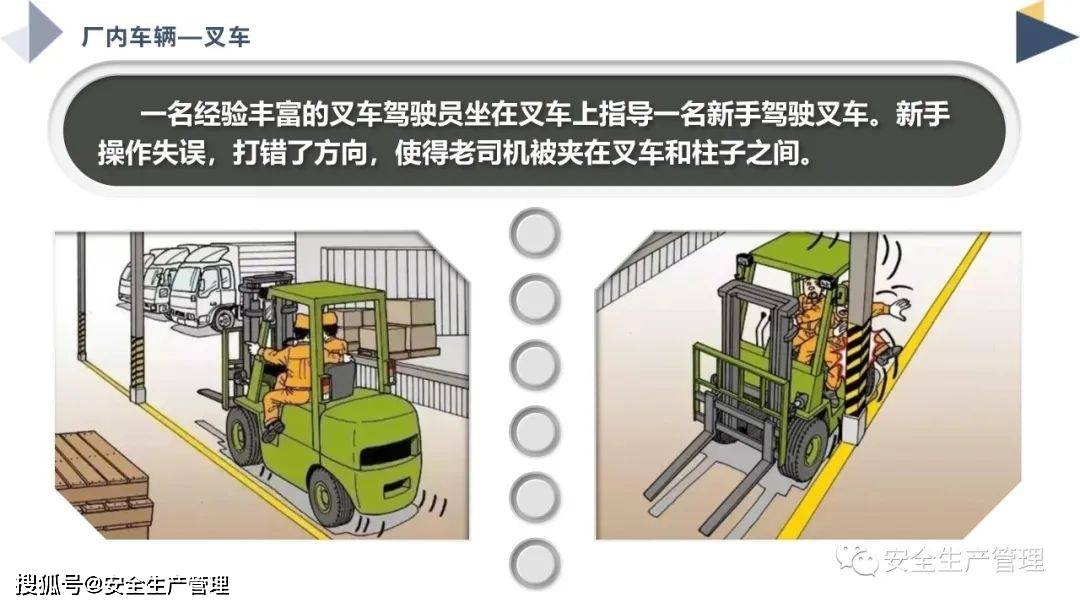 厂内车辆—叉车

一名经验丰富的叉车驾驶员坐在叉车上指导一名新手驾驶叉车。新手操作失误，打错了方向，使得老司机被夹在叉车和柱子之间。

安全生产管理

搜狐号@安全生产管理