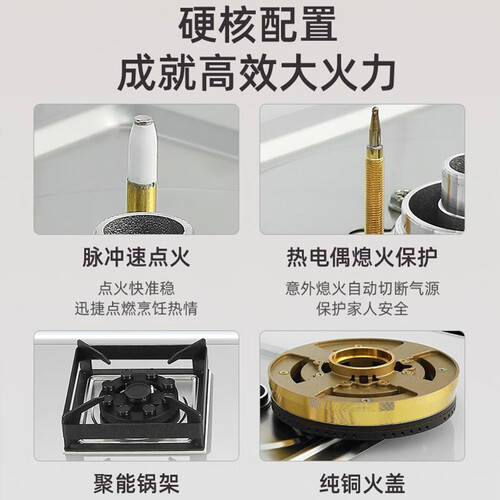 硬核配置
成就高效大火力

脉冲速点火
点火快准稳
迅捷点燃烹饪热情

热电偶熄火保护
意外熄火自动切断气源
保护家人安全

聚能锅架

纯铜火盖