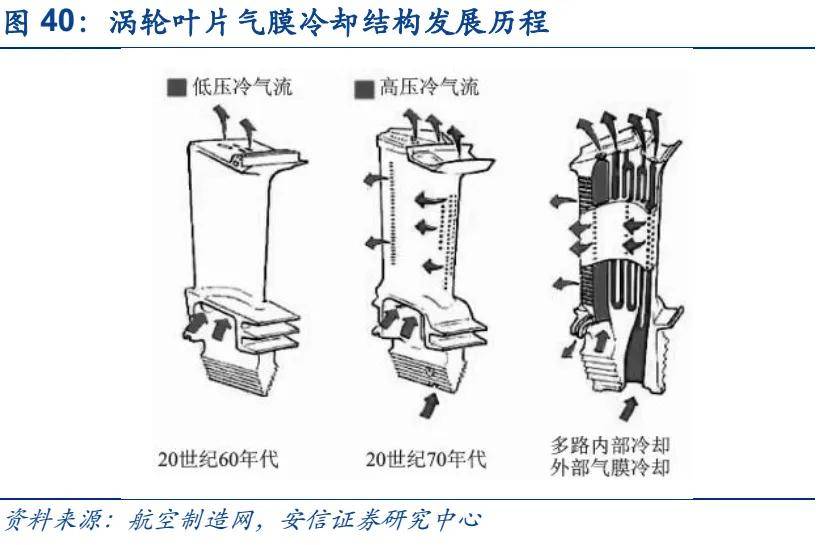 图 40：涡轮叶片气膜冷却结构发展历程

低压冷气流

高压冷气流

20世纪60年代

20世纪70年代

多路内部冷却
外部气膜冷却

资料来源：航空制造网，安信证券研究中心